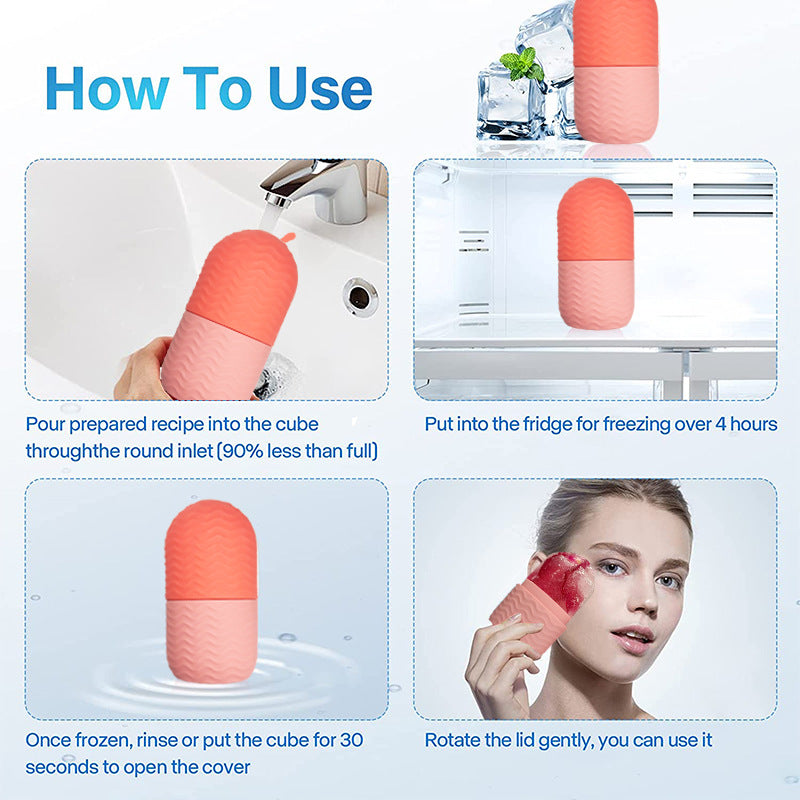 How To Use

Pour prepared recipe into the cube throughthe round inlet (90% less than full)

Put into the fridge for freezing over 4 hours

Once frozen, rinse or put the cube for 30 seconds to open the cover

Rotate the lid gently, you can use it