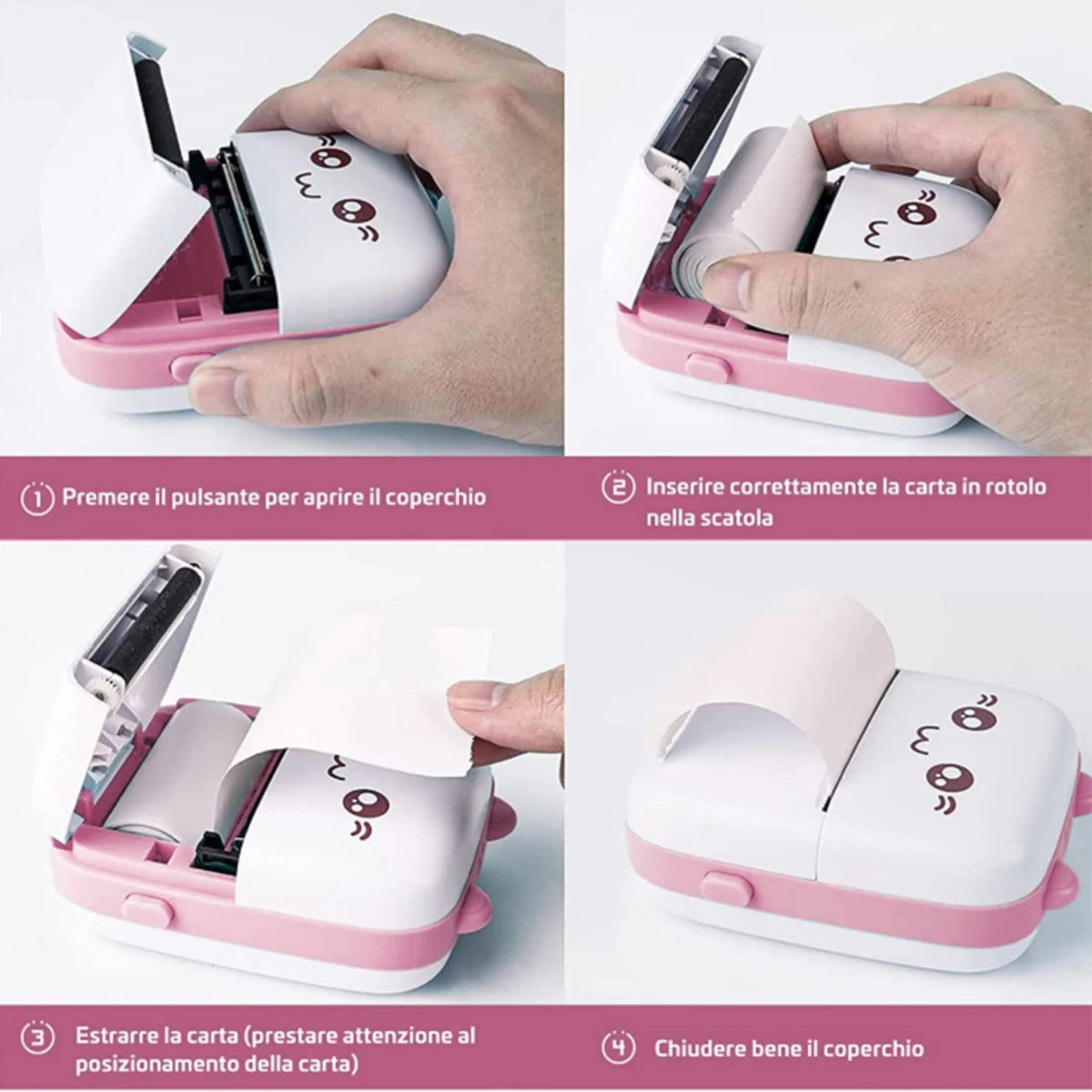 1 Premere il pulsante per aprire il coperchio

2 Inserire correttamente la carta in rotolo nella scatola

3 Estrarre la carta (prestare attenzione al posizionamento della carta)

4 Chiudere bene il coperchio